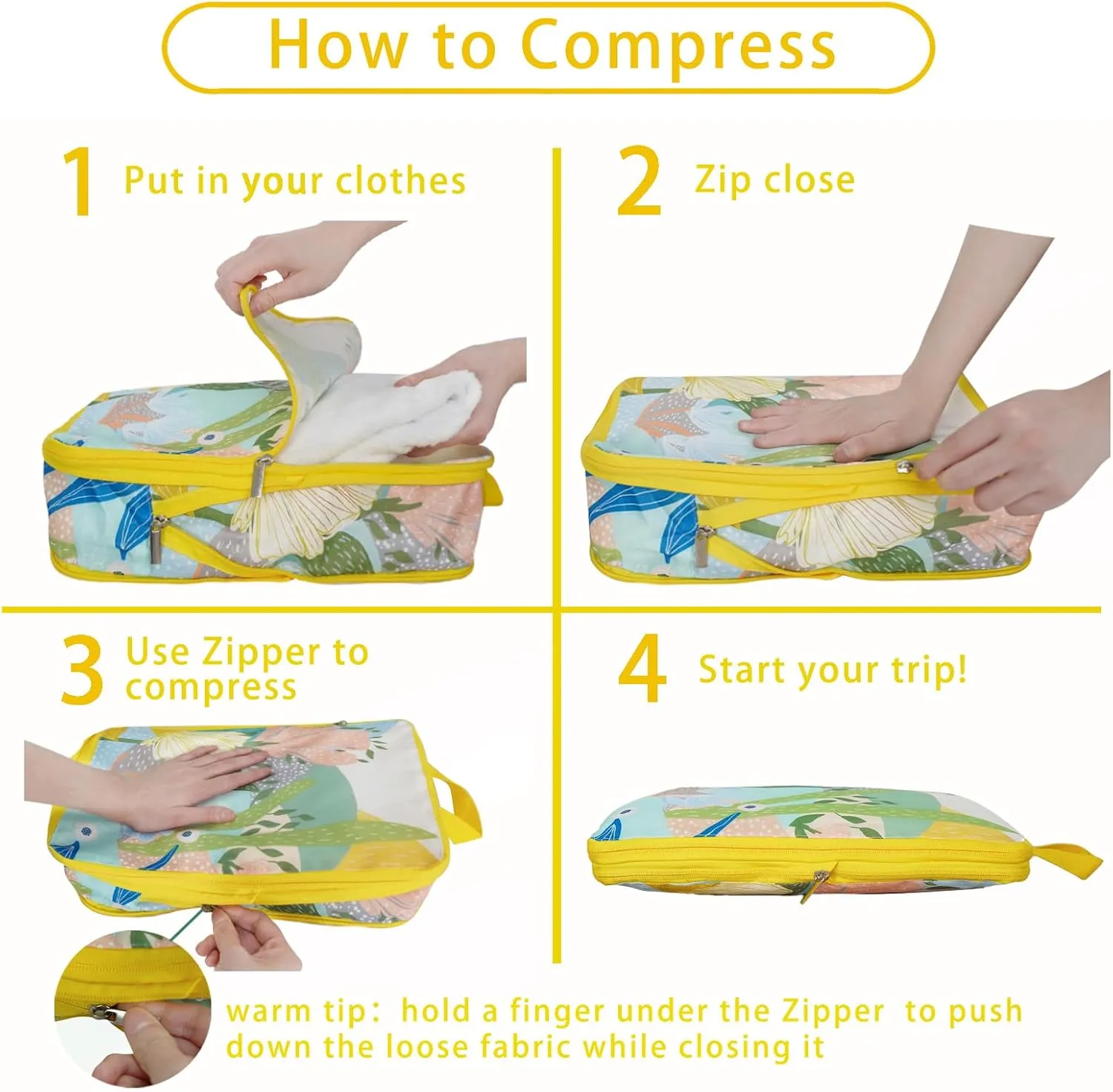 How to Compress

1 Put in your clothes

2 Zip close

3 Use Zipper to compress

4 Start your trip!

warm tip： hold a finger under the Zipper to push down the loose fabric while closing it