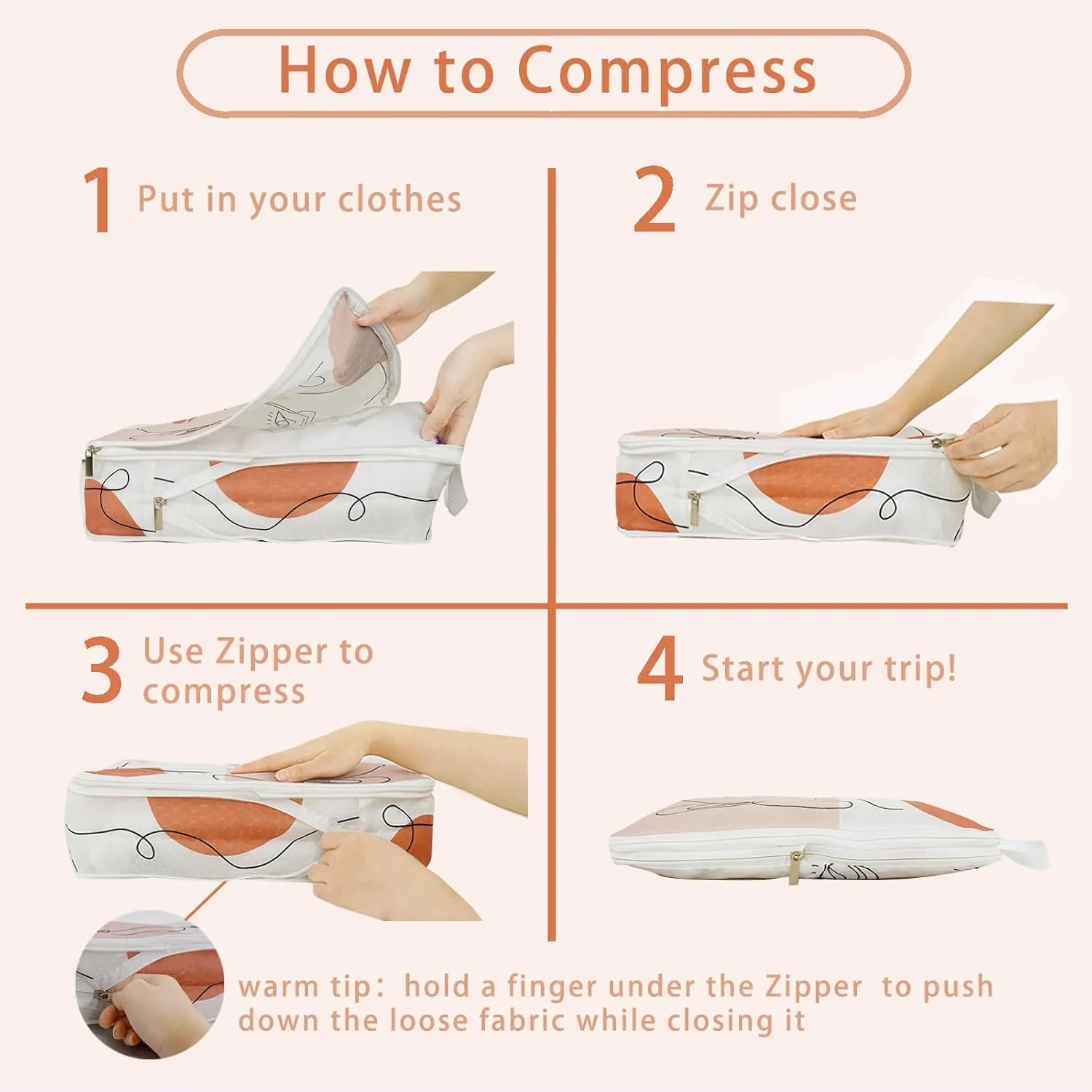 How to Compress

1 Put in your clothes

2 Zip close

3 Use Zipper to compress

4 Start your trip!

warm tip: hold a finger under the Zipper to push down the loose fabric while closing it