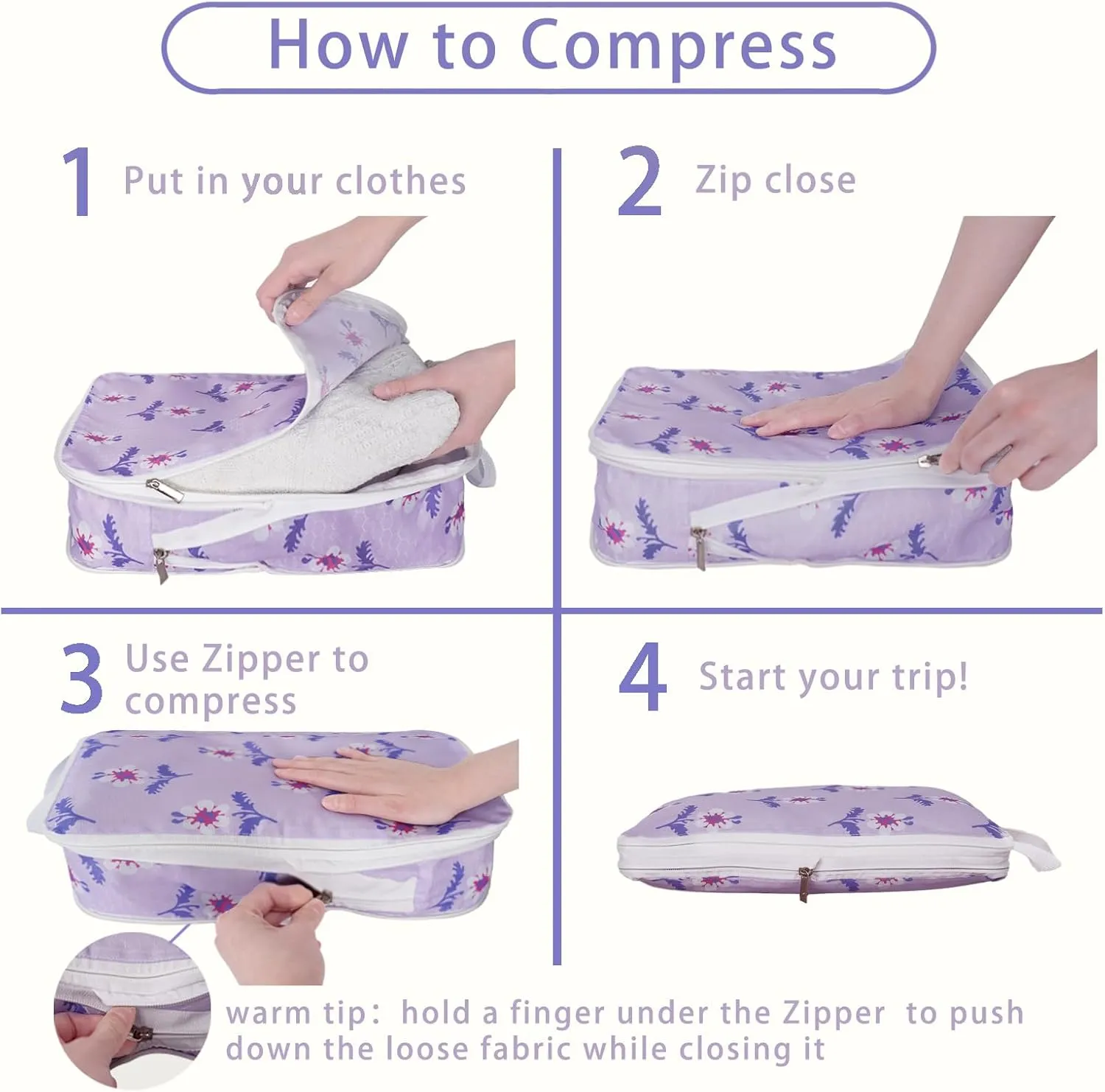 How to Compress

1 Put in your clothes

2 Zip close

3 Use Zipper to compress

4 Start your trip!

warm tip: hold a finger under the Zipper to push down the loose fabric while closing it